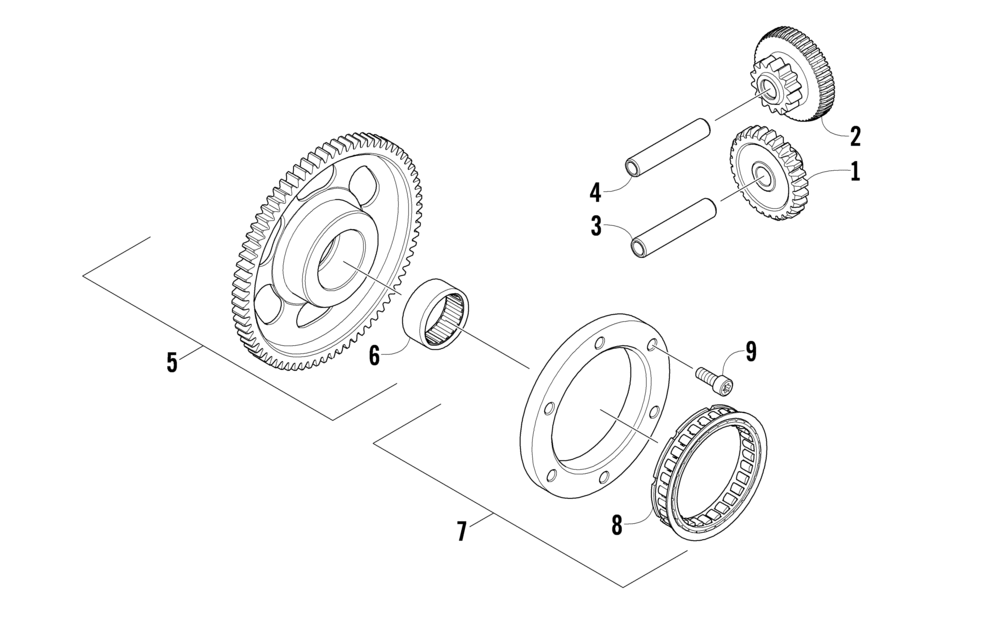 2
1
4
3
5
6
9
7
8